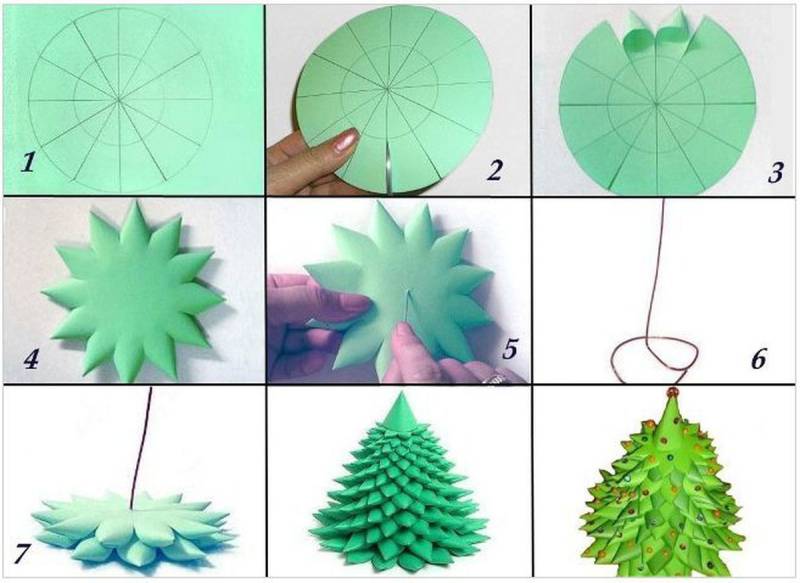 1
2
3
4
5
6
7